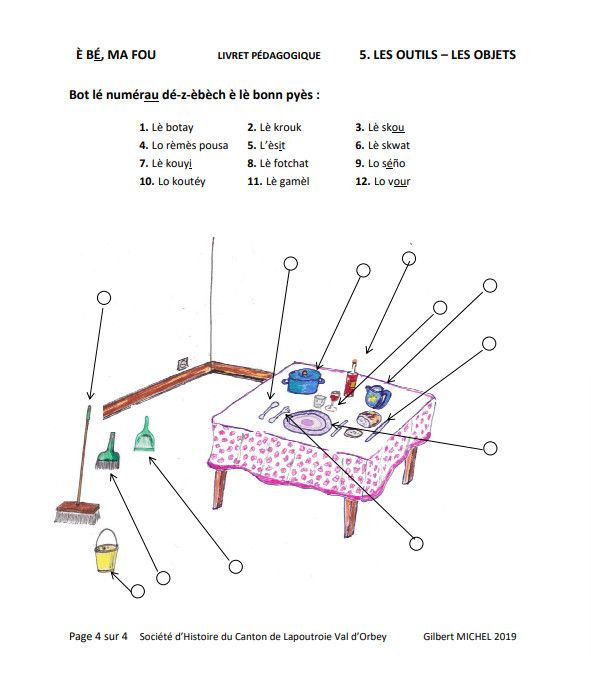 È BÉ, MA FOU LIVRET PÉDAGOGIQUE 5. LES OUTILS – LES OBJETS

Bot lé numérau dé-z-èbèch è lè bonn pyès :

1. Lè botay
2. Lè krouk
3. Lè skou
4. Lo rèmès pousa
5. L'èsit
6. Lè skwat
7. Lè kouyi
8. Lè fotchat
9. Lo séño
10. Lo koutéy
11. Lè gamèl
12. Lo vour

Page 4 sur 4 Société d'Histoire du Canton de Lapoutroie Val d'Orbey Gilbert MICHEL 2019